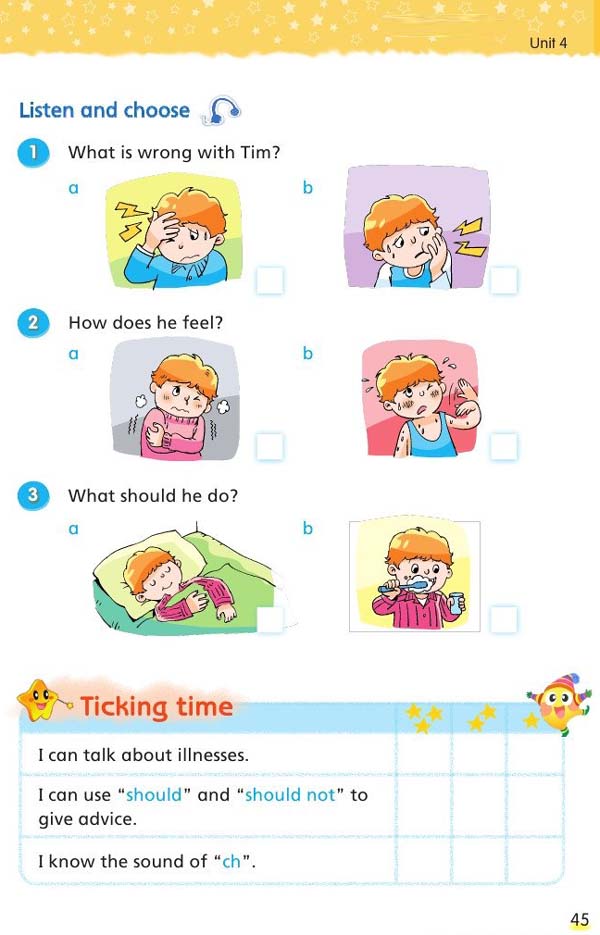 Unit 4

Listen and choose

1 What is wrong with Tim?

a

b

2 How does he feel?

a

b

3 What should he do?

a

b

Ticking time

| | | | |
|---|---|---|---|
| I can talk about illnesses. | | | |
| I can use "should" and "should not" to give advice. | | | |
| I know the sound of "ch". | | | |

45