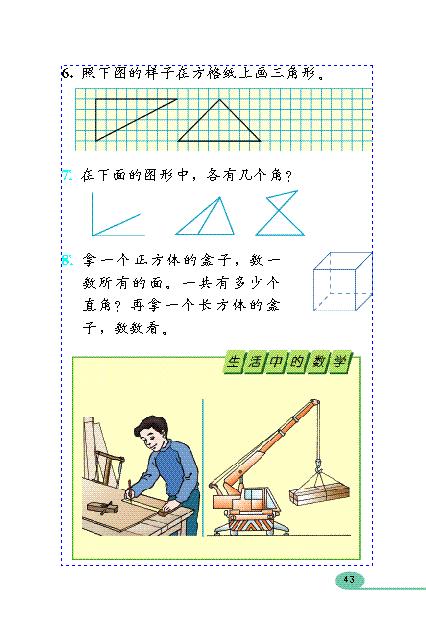 6. 照下图的样子在方格纸上画三角形。

7. 在下面的图形中，各有几个角？

8. 拿一个正方体的盒子，数一数所有的面。一共有多少个直角？再拿一个长方体的盒子，数数看。

生活中的数学

43