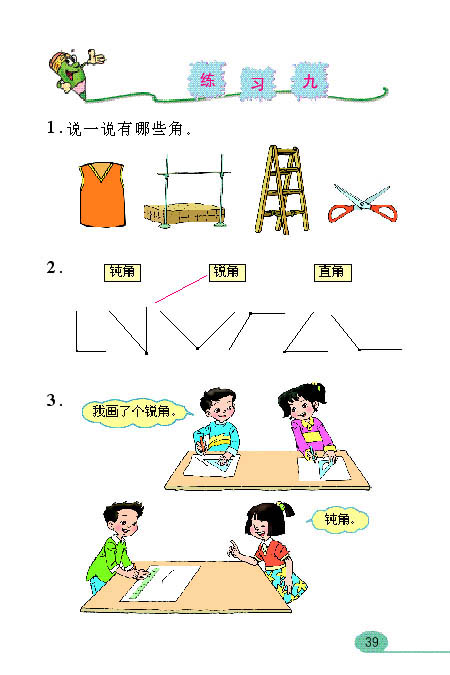 练 习 九

1. 说一说有哪些角。

2. 钝角 锐角 直角

3. 我画了个锐角。

钝角。

39