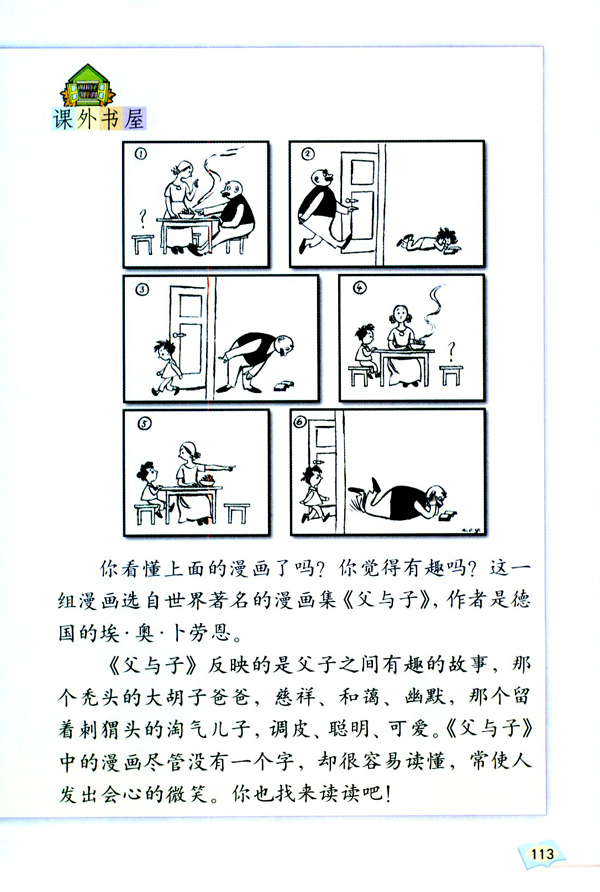 课外书屋

①

?

②

③

④

?

⑤

⑥

你看懂上面的漫画了吗？你觉得有趣吗？这一组漫画选自世界著名的漫画集《父与子》，作者是德国的埃·奥·卜劳恩。

《父与子》反映的是父子之间有趣的故事，那个秃头的大胡子爸爸，慈祥、和蔼、幽默，那个留着刺猬头的淘气儿子，调皮、聪明、可爱。《父与子》中的漫画尽管没有一个字，却很容易读懂，常使人发出会心的微笑。你也找来读读吧！

113