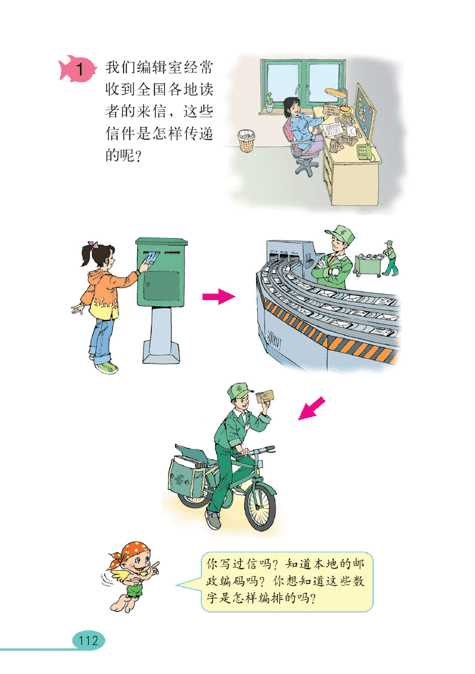 1 我们编辑室经常收到全国各地读者的来信，这些信件是怎样传递的呢？

你写过信吗？知道本地的邮政编码吗？你想知道这些数字是怎样编排的吗？

112