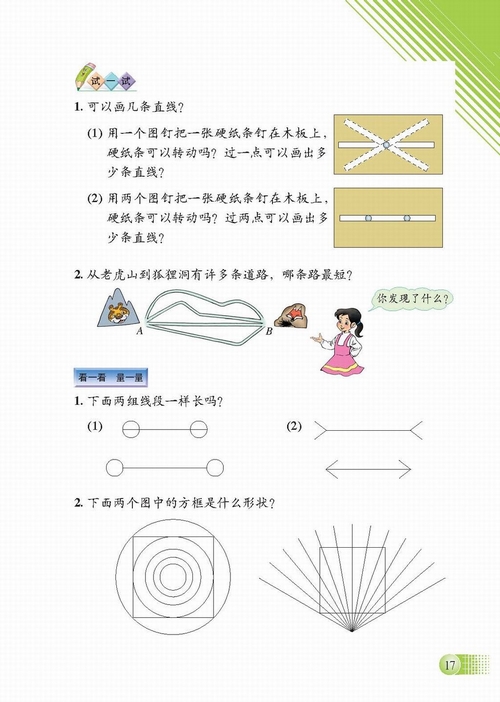 试一试

1. 可以画几条直线？

(1) 用一个图钉把一张硬纸条钉在木板上，硬纸条可以转动吗？过一点可以画出多少条直线？

(2) 用两个图钉把一张硬纸条钉在木板上，硬纸条可以转动吗？过两点可以画出多少条直线？

2. 从老虎山到狐狸洞有许多条道路，哪条路最短？

A

B

你发现了什么？

看一看 量一量

1. 下面两组线段一样长吗？

(1)

(2)

2. 下面两个图中的方框是什么形状？

17